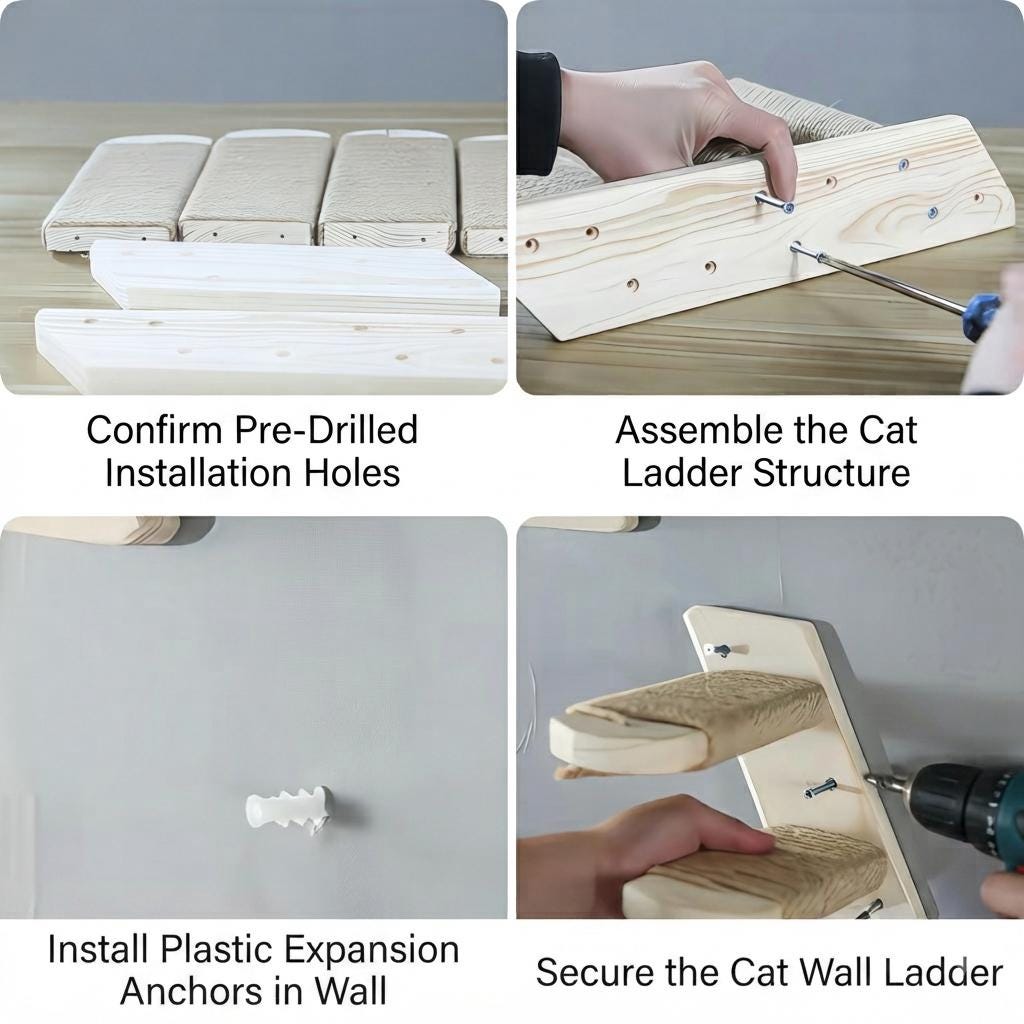 Confirm Pre-Drilled Installation Holes

Assemble the Cat Ladder Structure

Install Plastic Expansion Anchors in Wall

Secure the Cat Wall Ladder